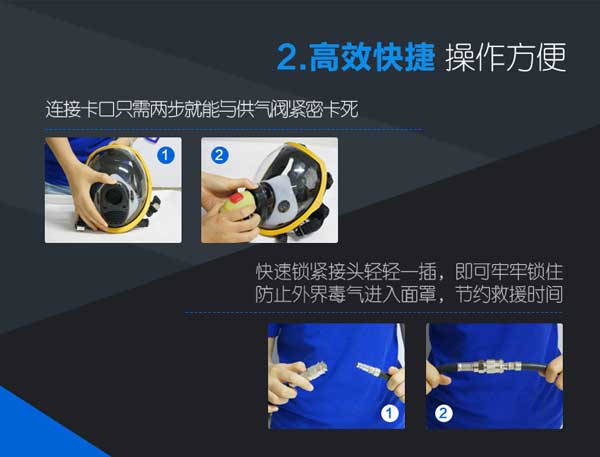 2.高效快捷 操作方便

连接卡口只需两步就能与供气阀紧密卡死

1

2

快速锁紧接头轻轻一插，即可牢牢锁住
防止外界毒气进入面罩，节约救援时间

1

2